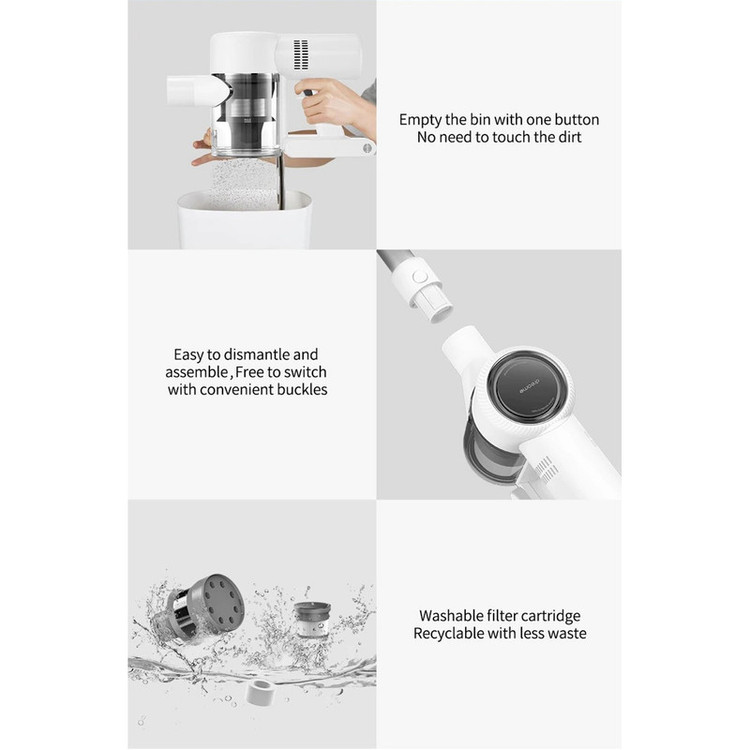 Empty the bin with one button
No need to touch the dirt

Easy to dismantle and assemble, Free to switch with convenient buckles

dreame

Washable filter cartridge
Recyclable with less waste