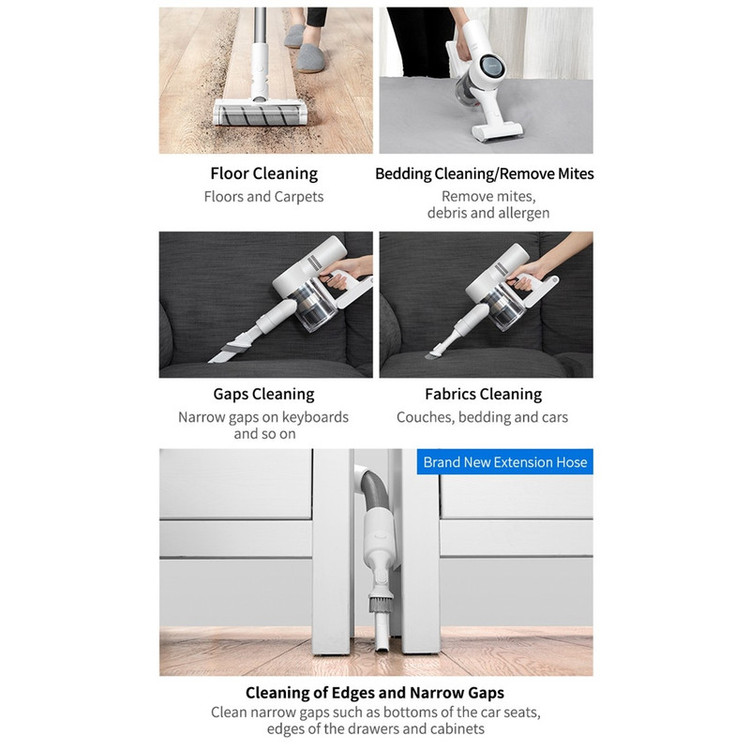 Floor Cleaning
Floors and Carpets

Bedding Cleaning/Remove Mites
Remove mites, debris and allergen

Gaps Cleaning
Narrow gaps on keyboards and so on

Fabrics Cleaning
Couches, bedding and cars

Brand New Extension Hose

Cleaning of Edges and Narrow Gaps
Clean narrow gaps such as bottoms of the car seats, edges of the drawers and cabinets