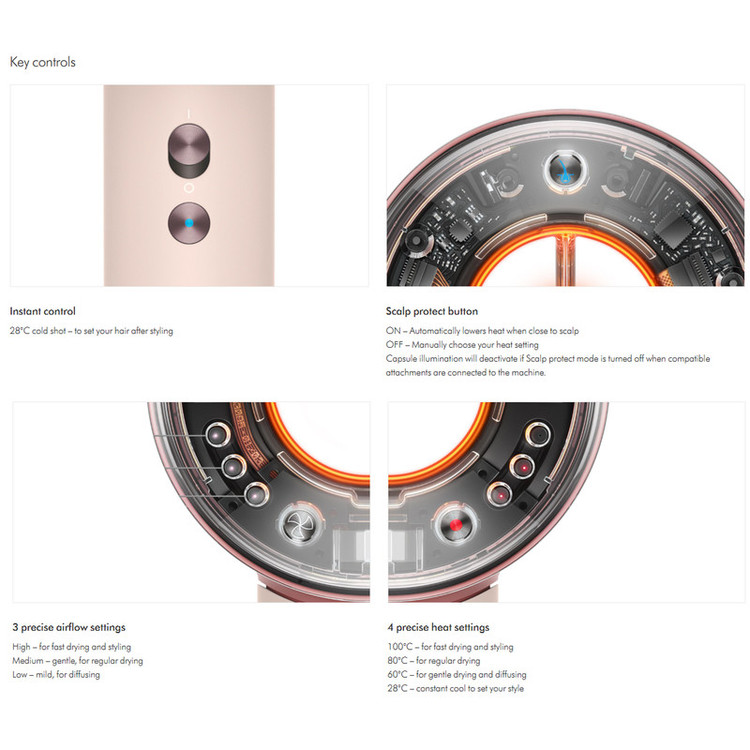 Key controls

Instant control

28°C cold shot – to set your hair after styling

Scalp protect button

ON – Automatically lowers heat when close to scalp
OFF – Manually choose your heat setting
Capsule illumination will deactivate if Scalp protect mode is turned off when compatible attachments are connected to the machine.

3 precise airflow settings

High – for fast drying and styling
Medium – gentle, for regular drying
Low – mild, for diffusing

4 precise heat settings

100°C – for fast drying and styling
80°C – for regular drying
60°C – for gentle drying and diffusing
28°C – constant cool to set your style